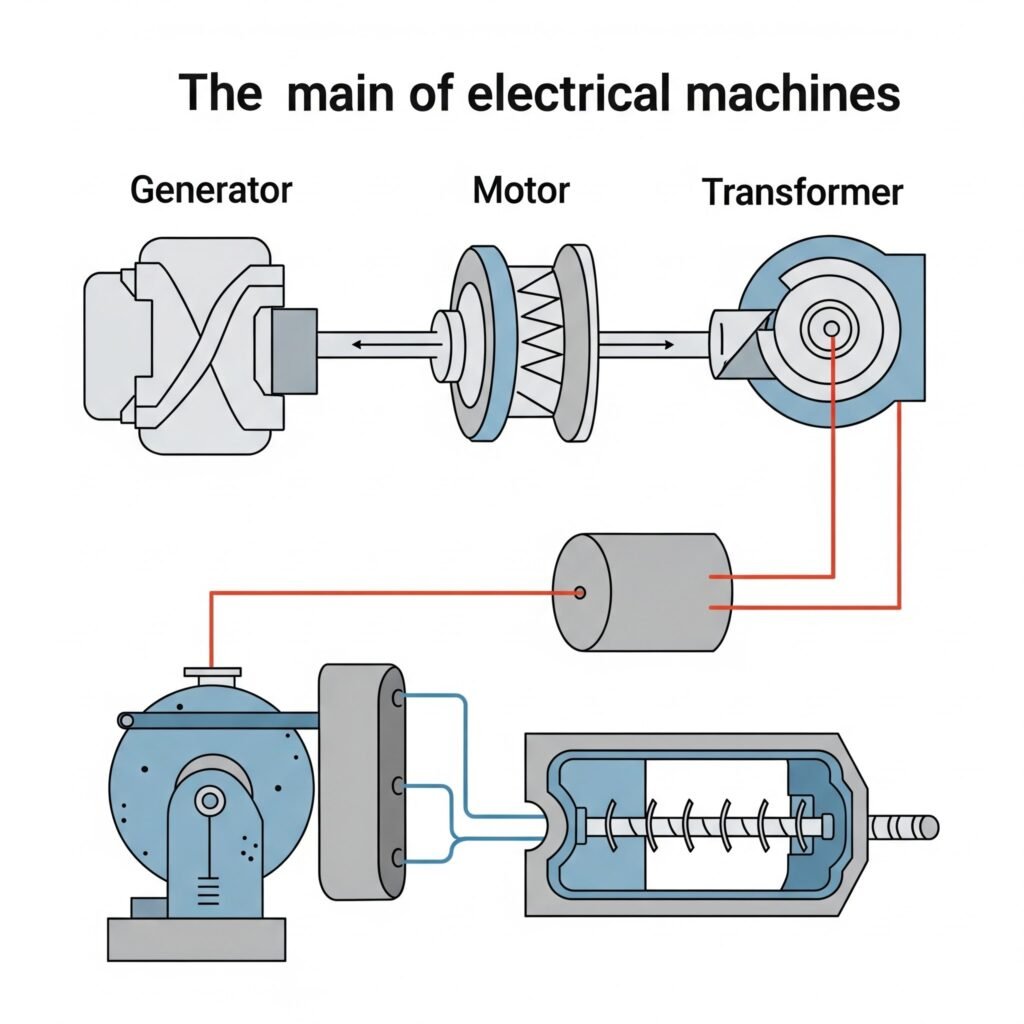 The main of electrical machines

Generator

Motor

Transformer