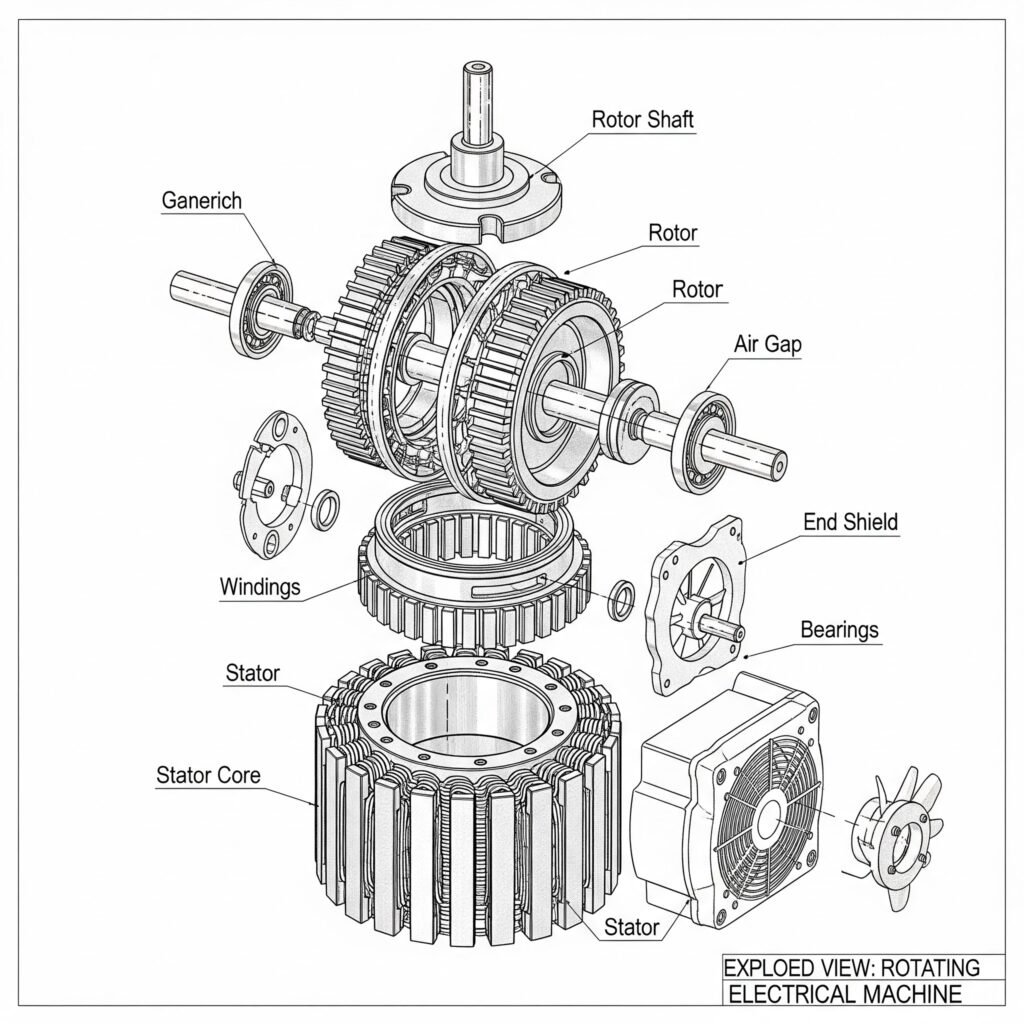 Rotor Shaft

Ganerich

Rotor

Rotor

Air Gap

End Shield

Windings

Bearings

Stator

Stator Core

Stator

EXPLOED VIEW: ROTATING
ELECTRICAL MACHINE